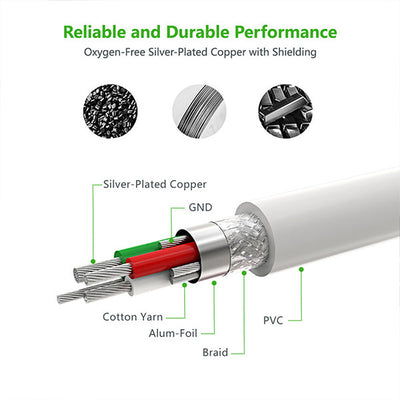 Reliable and Durable Performance

Oxygen-Free Silver-Plated Copper with Shielding

Silver-Plated Copper

GND

Cotton Yarn

Alum-Foil

Braid

PVC